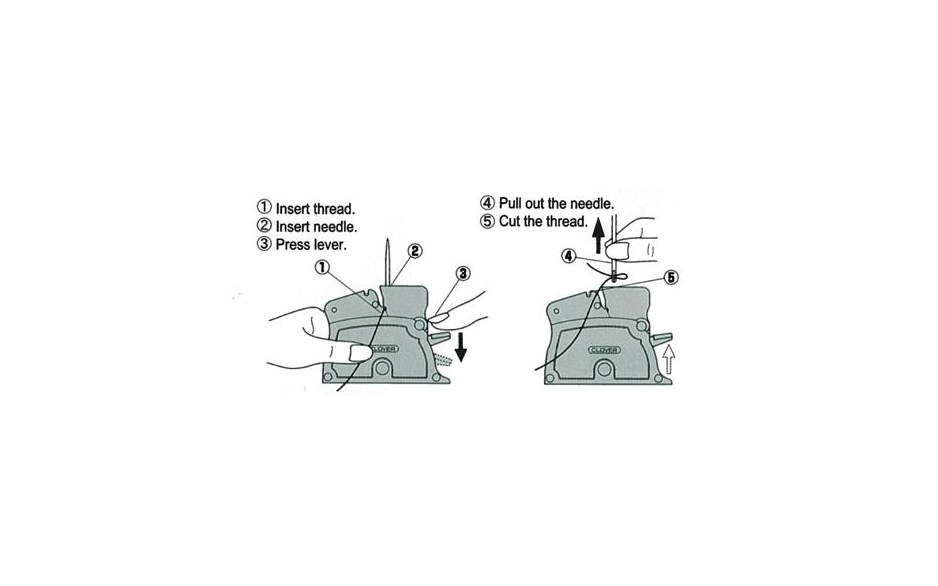 ① Insert thread.
② Insert needle.
③ Press lever.

①
②
③
CLOVER

④ Pull out the needle.
⑤ Cut the thread.

④
⑤
CLOVER